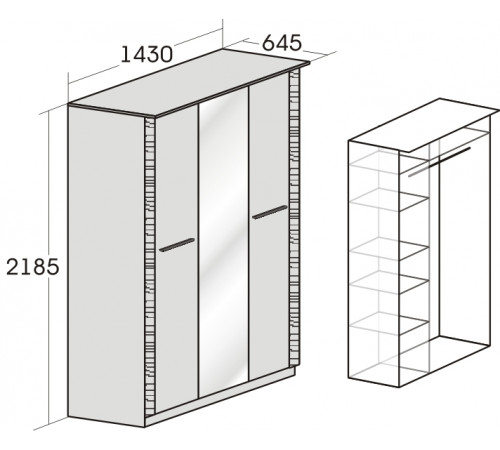 1430
645
2185