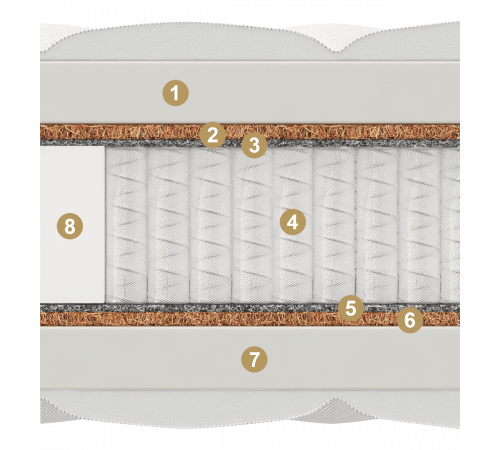 1
2
3
8
4
5
6
7